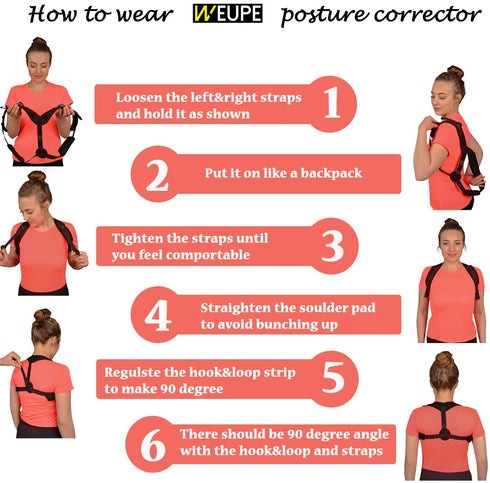 How to wear WEUPE posture corrector

Loosen the left&right straps and hold it as shown 1

2 Put it on like a backpack

Tighten the straps until you feel comportable 3

4 Straighten the soulder pad to avoid bunching up

Regulste the hook&loop strip to make 90 degree 5

6 There should be 90 degree angle with the hook&loop and straps